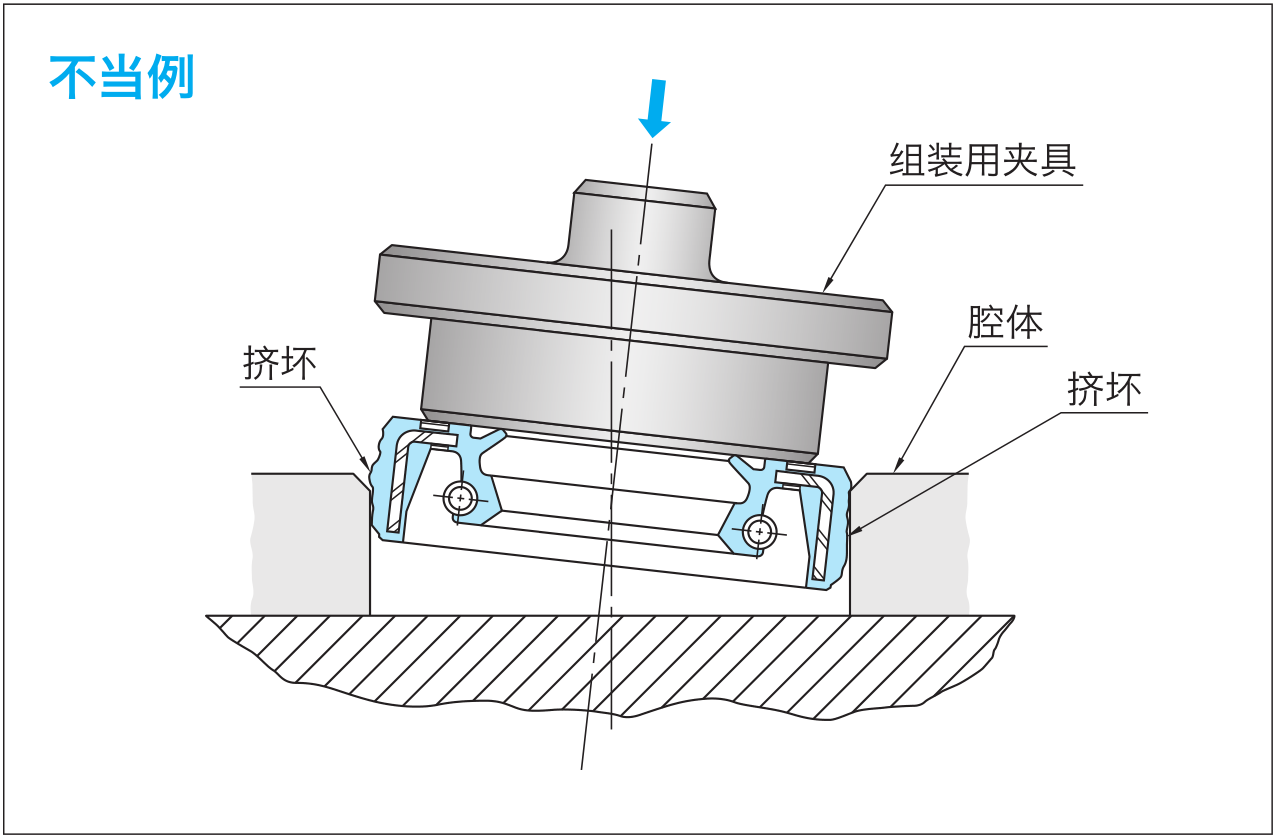 不当例

组装用夹具

腔体

挤坏

挤坏